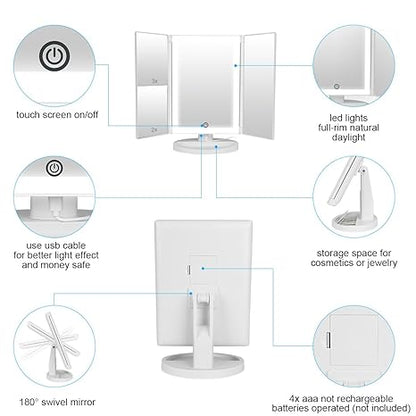 touch screen on/off

3x

2x

led lights
full-rim natural
daylight

use usb cable
for better light effect
and money safe

storage space for
cosmetics or jewelry

180° swivel mirror

4x aaa not rechargeable
batteries operated (not included)